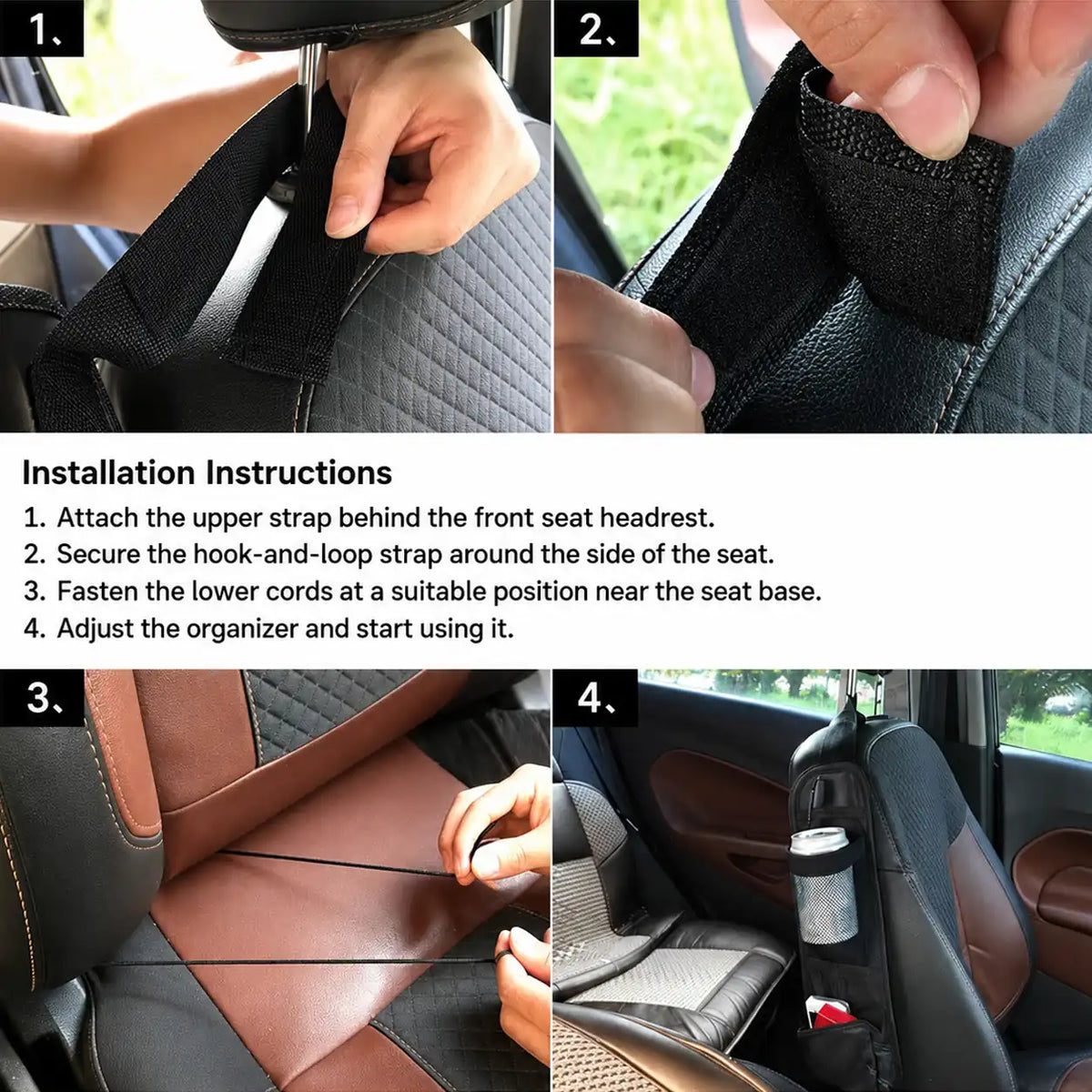 1、

2、

Installation Instructions

1. Attach the upper strap behind the front seat headrest.
2. Secure the hook-and-loop strap around the side of the seat.
3. Fasten the lower cords at a suitable position near the seat base.
4. Adjust the organizer and start using it.

3、

4、